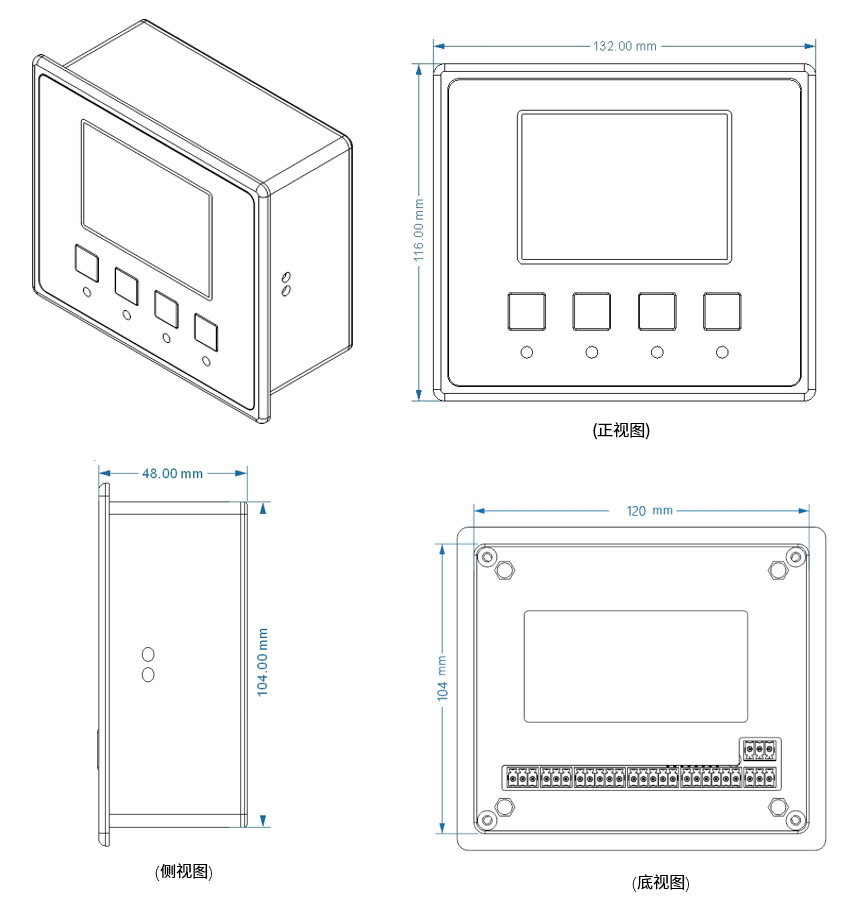 132.00 mm

116.00 mm

(正视图)

48.00 mm

104.00 mm

(侧视图)

120 mm

104 mm

(底视图)